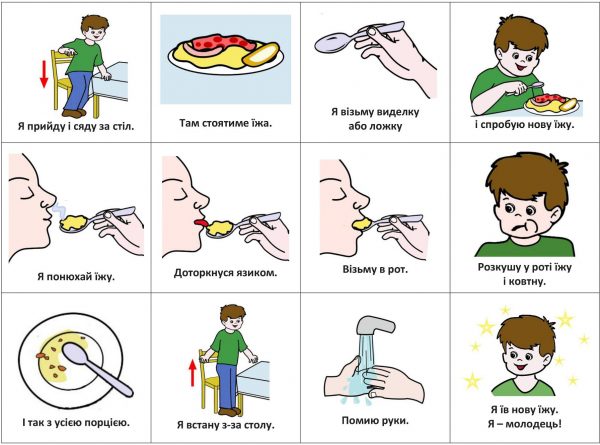 Я прийду і сяду за стіл.

Там стоятиме їжа.

Я візьму виделку або ложку

і спробую нову їжу.

Я понюхай їжу.

Доторкнуся язиком.

Візьму в рот.

Розкушу у роті їжу і ковтну.

І так з усією порцією.

Я встану з-за столу.

Помию руки.

Я їв нову їжу. Я – молодець!