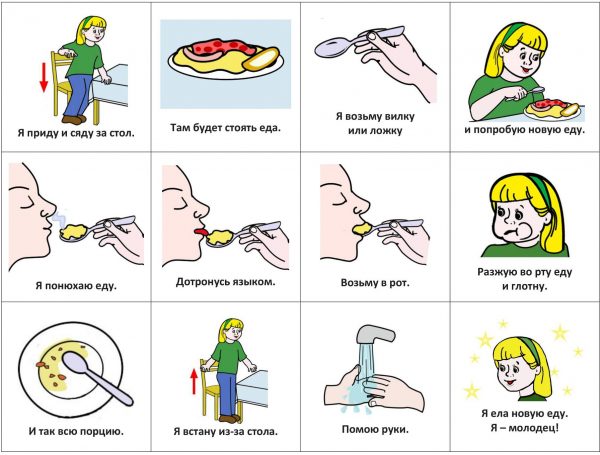 Я приду и сяду за стол.

Там будет стоять еда.

Я возьму вилку или ложку

и попробую новую еду.

Я понюхаю еду.

Дотронусь языком.

Возьму в рот.

Разжую во рту еду и глотну.

И так всю порцию.

Я встану из-за стола.

Помою руки.

Я ела новую еду. Я – молодец!