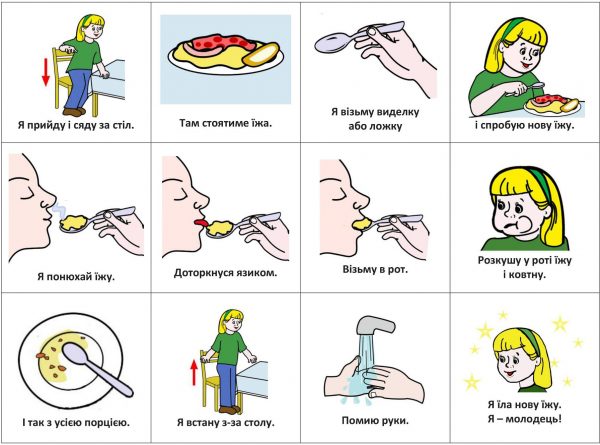 Я прийду і сяду за стіл.

Там стоятиме їжа.

Я візьму виделку або ложку

і спробую нову їжу.

Я понюхай їжу.

Доторкнуся язиком.

Візьму в рот.

Розкушу у роті їжу і ковтну.

І так з усією порцією.

Я встану з-за столу.

Помию руки.

Я їла нову їжу. Я – молодець!