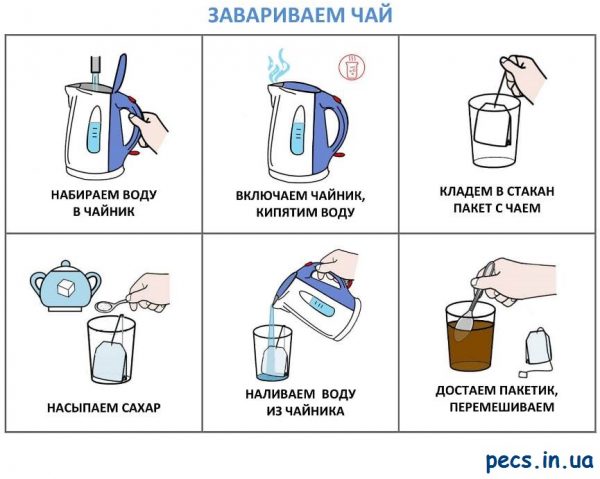 ЗАВАРИВАЕМ ЧАЙ

НАБИРАЕМ ВОДУ В ЧАЙНИК

ВКЛЮЧАЕМ ЧАЙНИК, КИПЯТИМ ВОДУ

КЛАДЕМ В СТАКАН ПАКЕТ С ЧАЕМ

НАСЫПАЕМ САХАР

НАЛИВАЕМ ВОДУ ИЗ ЧАЙНИКА

ДОСТАЕМ ПАКЕТИК, ПЕРЕМЕШИВАЕМ

pecs.in.ua