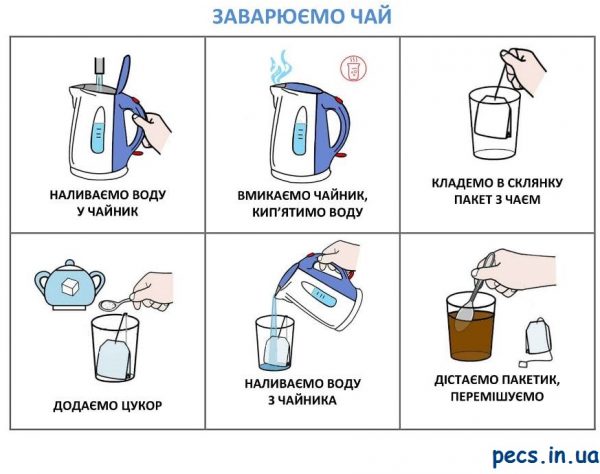 ЗАВАРЮЄМО ЧАЙ

НАЛИВАЄМО ВОДУ У ЧАЙНИК

ВМИКАЄМО ЧАЙНИК, КИП'ЯТИМО ВОДУ

КЛАДЕМО В СКЛЯНКУ ПАКЕТ З ЧАЄМ

ДОДАЄМО ЦУКОР

НАЛИВАЄМО ВОДУ З ЧАЙНИКА

ДІСТАЄМО ПАКЕТИК, ПЕРЕМІШУЄМО

pecs.in.ua