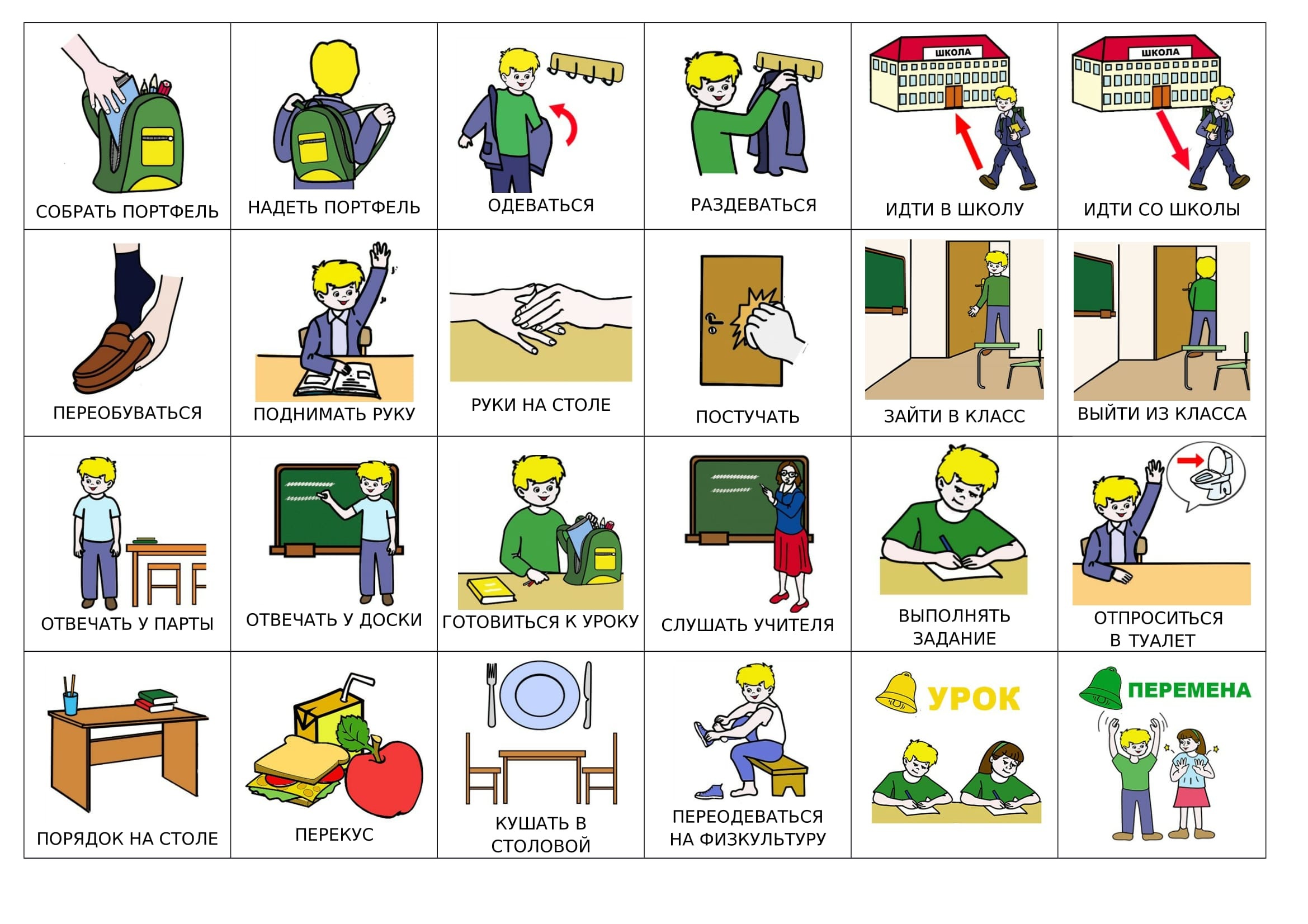 | | | | | | |
|---|---|---|---|---|---|
| СОБРАТЬ ПОРТФЕЛЬ | НАДЕТЬ ПОРТФЕЛЬ | ОДЕВАТЬСЯ | РАЗДЕВАТЬСЯ | ШКОЛА ИДТИ В ШКОЛУ | ШКОЛА ИДТИ СО ШКОЛЫ |
| ПЕРЕОБУВАТЬСЯ | ПОДНИМАТЬ РУКУ | РУКИ НА СТОЛЕ | ПОСТУЧАТЬ | ЗАЙТИ В КЛАСС | ВЫЙТИ ИЗ КЛАССА |
| ОТВЕЧАТЬ У ПАРТЫ | ОТВЕЧАТЬ У ДОСКИ | ГОТОВИТЬСЯ К УРОКУ | СЛУШАТЬ УЧИТЕЛЯ | ВЫПОЛНЯТЬ ЗАДАНИЕ | ОТПРОСИТЬСЯ В ТУАЛЕТ |
| ПОРЯДОК НА СТОЛЕ | ПЕРЕКУС | КУШАТЬ В СТОЛОВОЙ | ПЕРЕОДЕВАТЬСЯ НА ФИЗКУЛЬТУРУ | УРОК | ПЕРЕМЕНА |