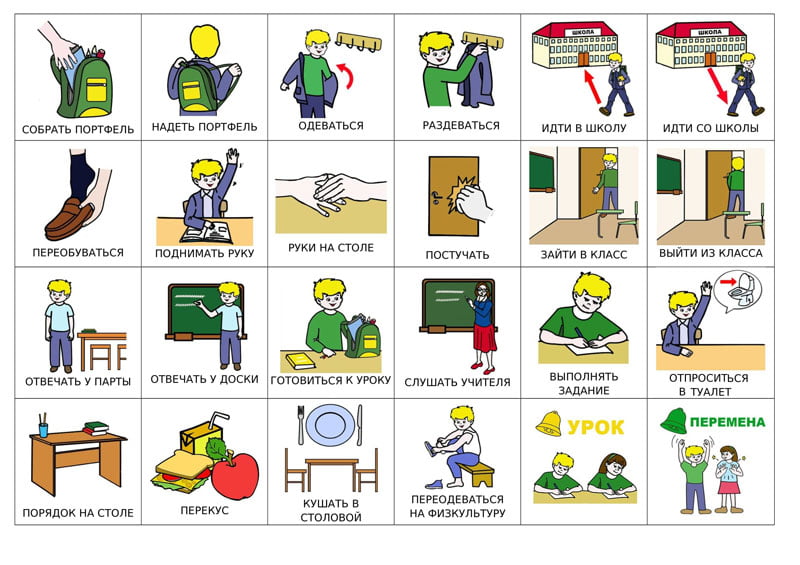 | | | | | | |
|---|---|---|---|---|---|
| СОБРАТЬ ПОРТФЕЛЬ | НАДЕТЬ ПОРТФЕЛЬ | ОДЕВАТЬСЯ | РАЗДЕВАТЬСЯ | ШКОЛА ИДТИ В ШКОЛУ | ШКОЛА ИДТИ СО ШКОЛЫ |
| ПЕРЕОБУВАТЬСЯ | ПОДНИМАТЬ РУКУ | РУКИ НА СТОЛЕ | ПОСТУЧАТЬ | ЗАЙТИ В КЛАСС | ВЫЙТИ ИЗ КЛАССА |
| ОТВЕЧАТЬ У ПАРТЫ | ОТВЕЧАТЬ У ДОСКИ | ГОТОВИТЬСЯ К УРОКУ | СЛУШАТЬ УЧИТЕЛЯ | ВЫПОЛНЯТЬ ЗАДАНИЕ | ОТПРОСИТЬСЯ В ТУАЛЕТ |
| ПОРЯДОК НА СТОЛЕ | ПЕРЕКУС | КУШАТЬ В СТОЛОВОЙ | ПЕРЕОДЕВАТЬСЯ НА ФИЗКУЛЬТУРУ | УРОК | ПЕРЕМЕНА |